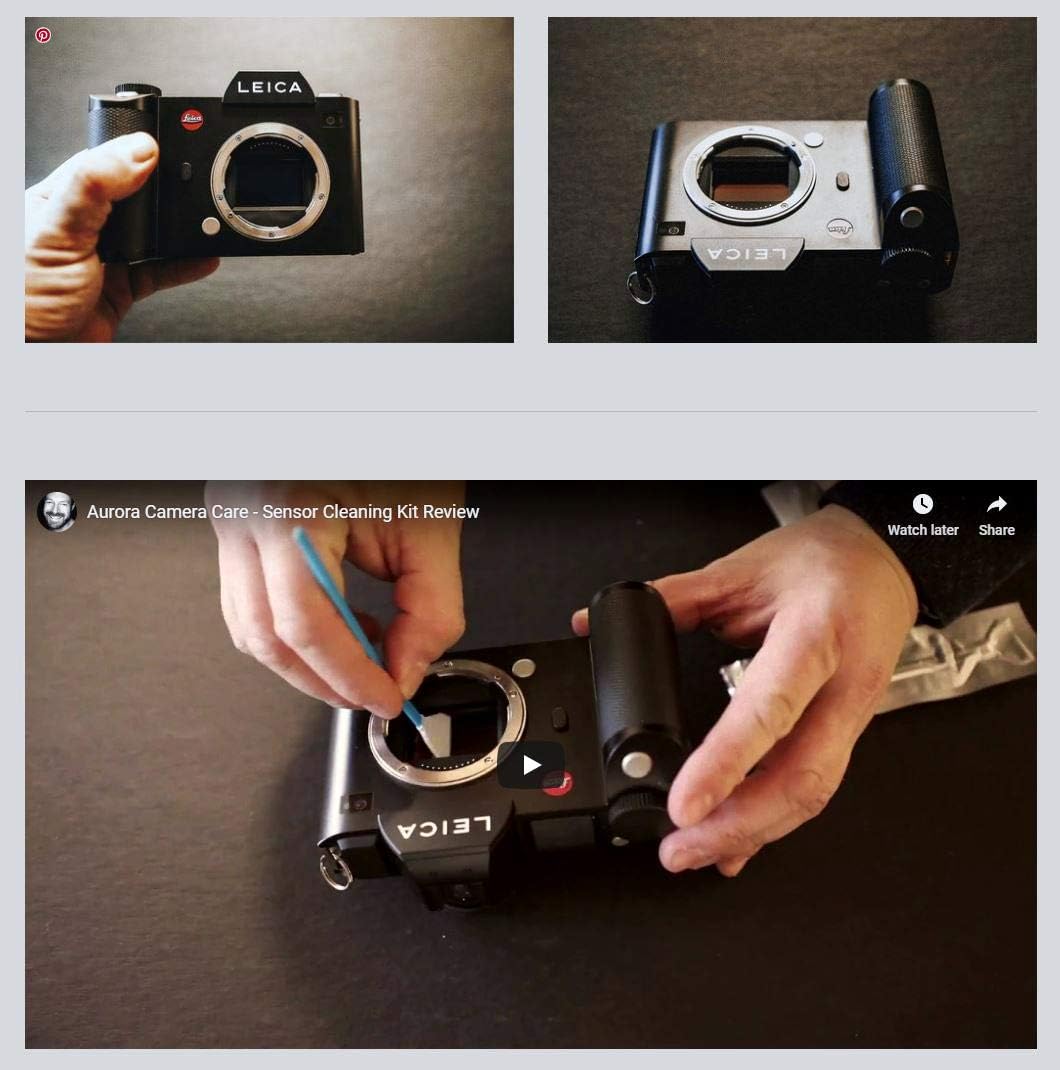 LEICA

Leica

LEICA

Aurora Camera Care - Sensor Cleaning Kit Review

Watch later

Share

LEICA